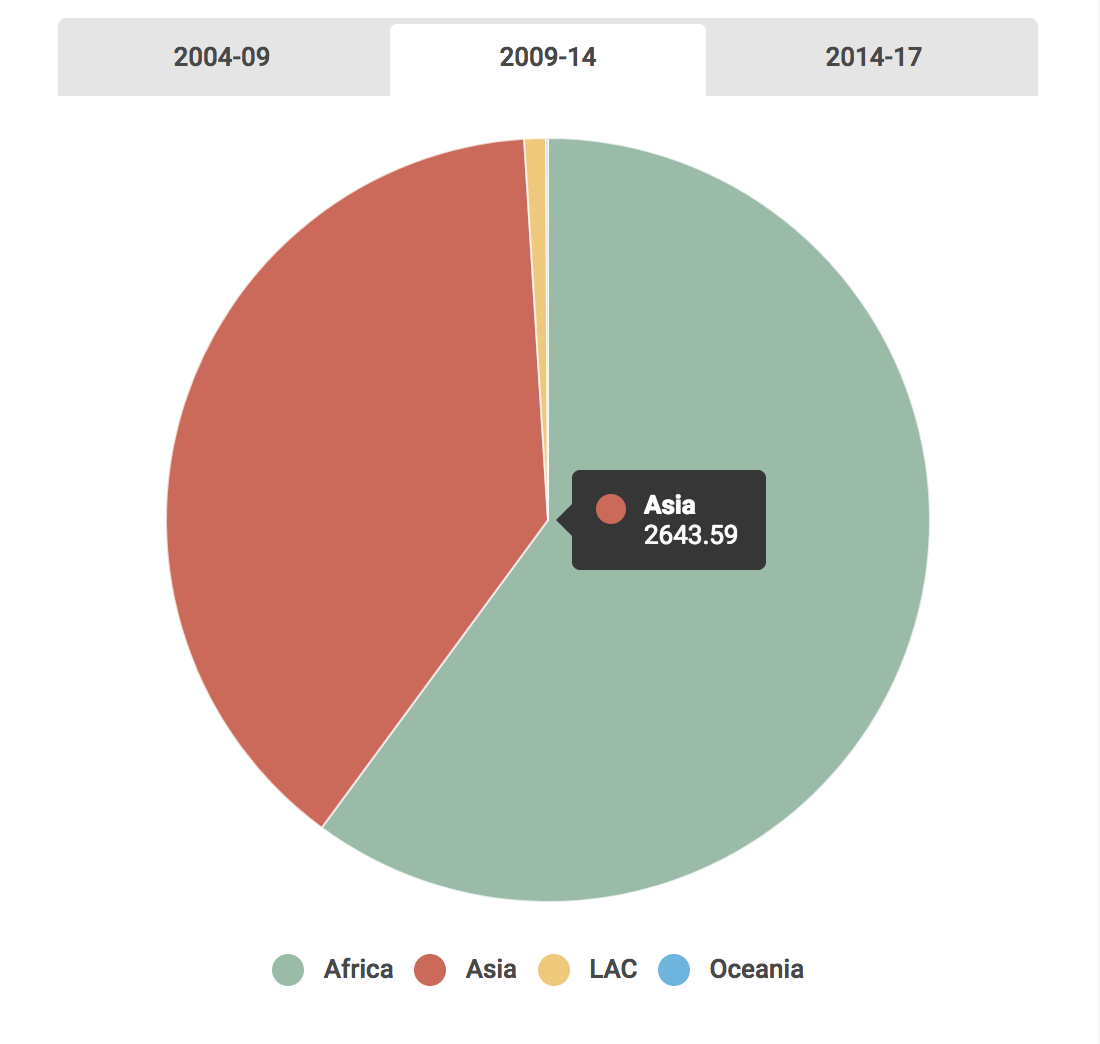 2004-09 2009-14 2014-17

Asia
2643.59

Africa Asia LAC Oceania